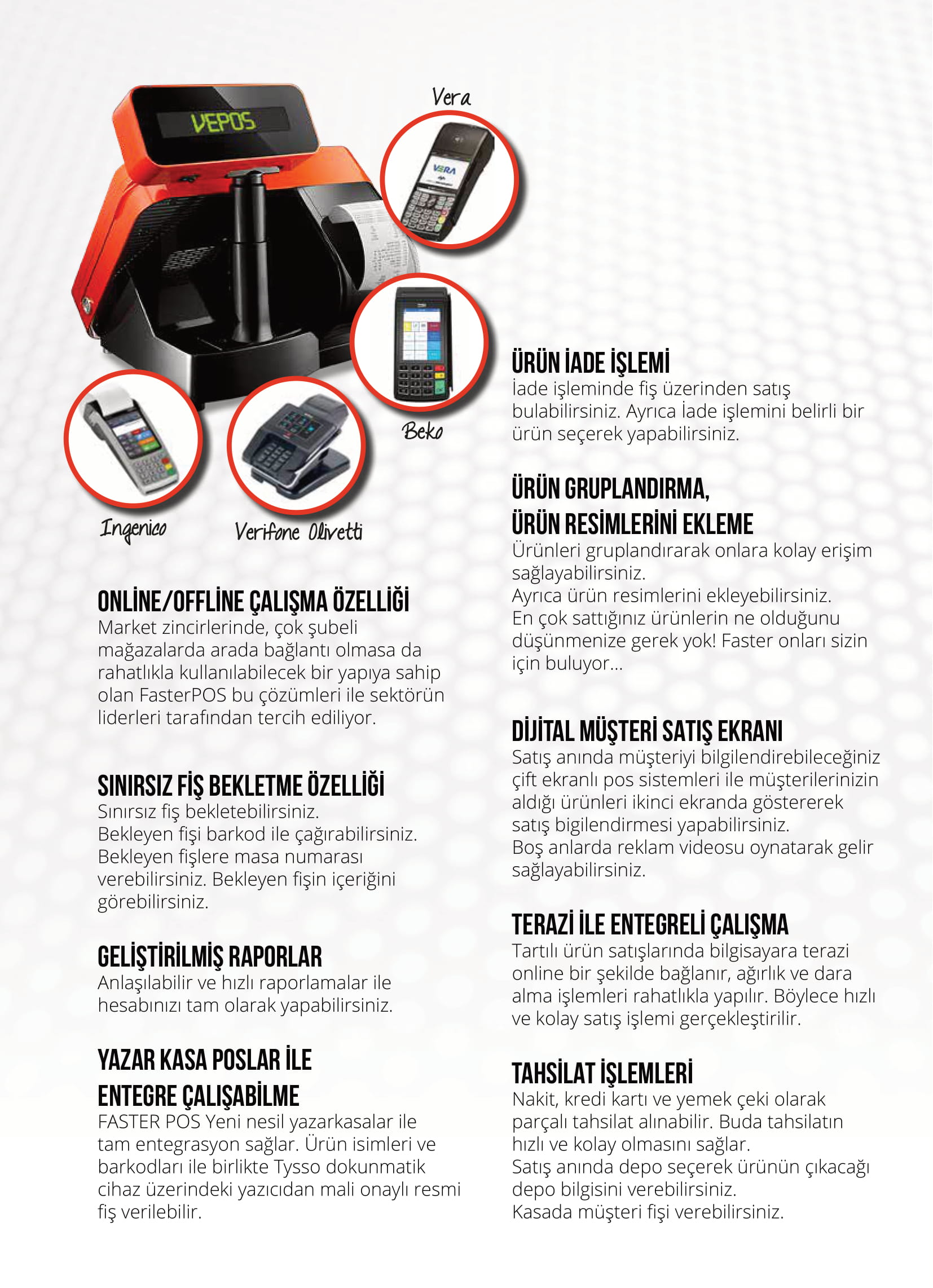 VEPOS

Vera

VERA

Beko

Ingenico

Verifone Olivetti

ONLİNE/OFFLİNE ÇALIŞMA ÖZELLİĞİ
Market zincirlerinde, çok şubeli mağazalarda arada bağlantı olmasa da rahatlıkla kullanılabilecek bir yapıya sahip olan FasterPOS bu çözümleri ile sektörün liderleri tarafından tercih ediliyor.

SINIRSIZ FİŞ BEKLETME ÖZELLİĞİ
Sınırsız fiş bekletebilirsiniz.
Bekleyen fişi barkod ile çağırabilirsiniz.
Bekleyen fişlere masa numarası verebilirsiniz. Bekleyen fişin içeriğini görebilirsiniz.

GELİŞTİRİLMİŞ RAPORLAR
Anlaşılabilir ve hızlı raporlamalar ile hesabınızı tam olarak yapabilirsiniz.

YAZAR KASA POSLAR İLE ENTEGRE ÇALIŞABİLME
FASTER POS Yeni nesil yazarkasalar ile tam entegrasyon sağlar. Ürün isimleri ve barkodları ile birlikte Tysso dokunmatik cihaz üzerindeki yazıcıdan mali onaylı resmi fiş verilebilir.

ÜRÜN İADE İŞLEMİ
İade işleminde fiş üzerinden satış bulabilirsiniz. Ayrıca İade işlemini belirli bir ürün seçerek yapabilirsiniz.

ÜRÜN GRUPLANDIRMA, ÜRÜN RESİMLERİNİ EKLEME
Ürünleri gruplandırarak onlara kolay erişim sağlayabilirsiniz.
Ayrıca ürün resimlerini ekleyebilirsiniz.
En çok sattığınız ürünlerin ne olduğunu düşünmenize gerek yok! Faster onları sizin için buluyor...

DİJİTAL MÜŞTERİ SATIŞ EKRANI
Satış anında müşteriyi bilgilendirebileceğiniz çift ekranlı pos sistemleri ile müşterilerinizin aldığı ürünleri ikinci ekranda göstererek satış bigilendirmesi yapabilirsiniz.
Boş anlarda reklam videosu oynatarak gelir sağlayabilirsiniz.

TERAZİ İLE ENTEGRELİ ÇALIŞMA
Tartılı ürün satışlarında bilgisayara terazi online bir şekilde bağlanır, ağırlık ve dara alma işlemleri rahatlıkla yapılır. Böylece hızlı ve kolay satış işlemi gerçekleştirilir.

TAHSİLAT İŞLEMLERİ
Nakit, kredi kartı ve yemek çeki olarak parçalı tahsilat alınabilir. Buda tahsilatın hızlı ve kolay olmasını sağlar.
Satış anında depo seçerek ürünün çıkacağı depo bilgisini verebilirsiniz.
Kasada müşteri fişi verebilirsiniz.